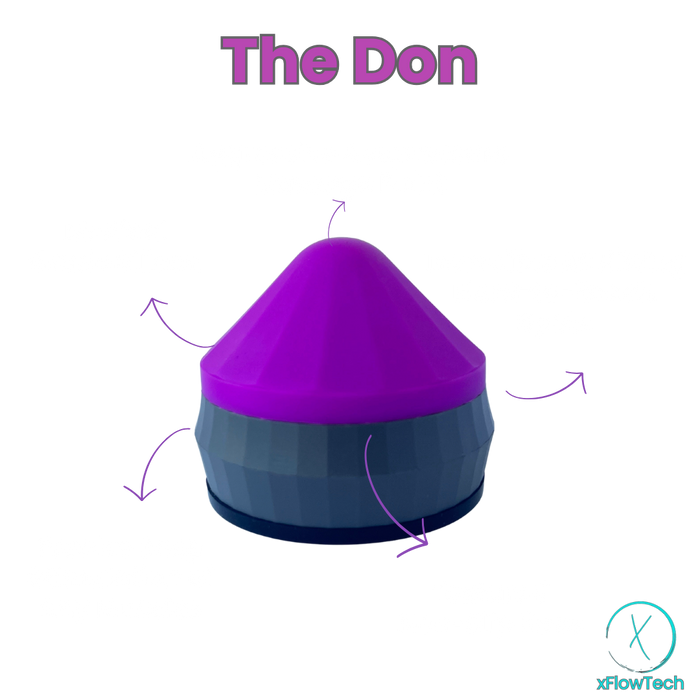 The Don

X
xFlowTech